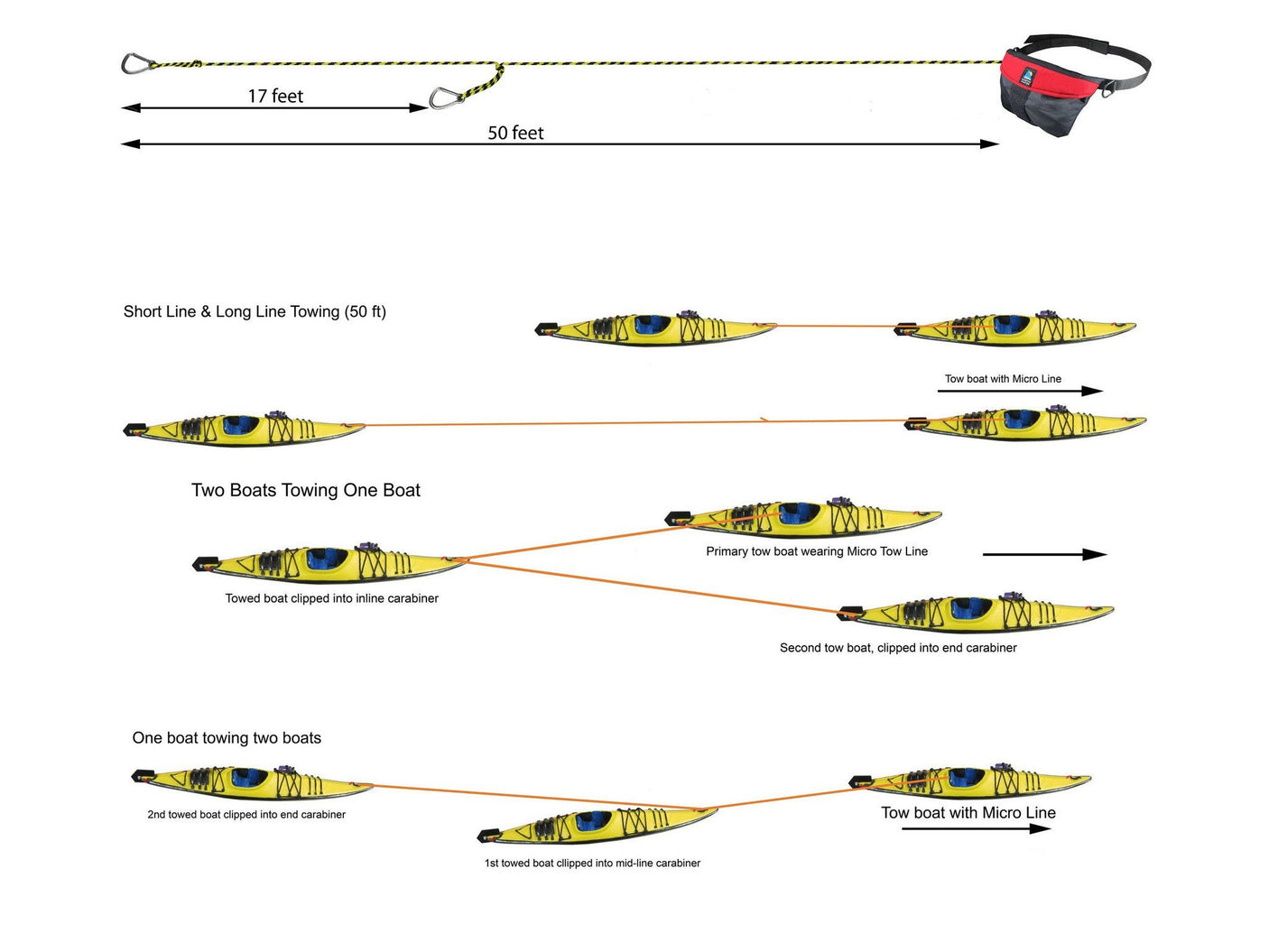 17 feet

50 feet

Short Line & Long Line Towing (50 ft)

Tow boat with Micro Line

Two Boats Towing One Boat

Primary tow boat wearing Micro Tow Line

Towed boat clipped into inline carabiner

Second tow boat, clipped into end carabiner

One boat towing two boats

2nd towed boat clipped into end carabiner

Tow boat with Micro Line

1st towed boat clipped into mid-line carabiner