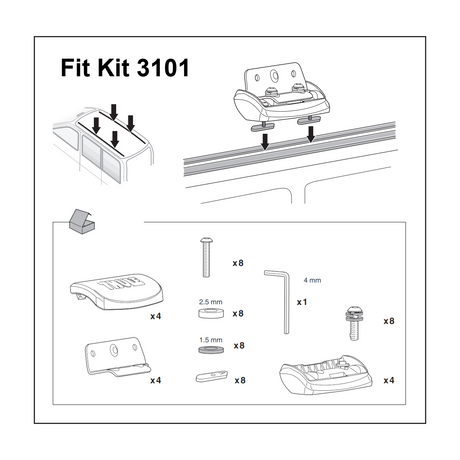 Fit Kit 3101

THULE

x4

x4

x8

2.5 mm

x8

1.5 mm

x8

x8

4 mm

x1

x8

x4