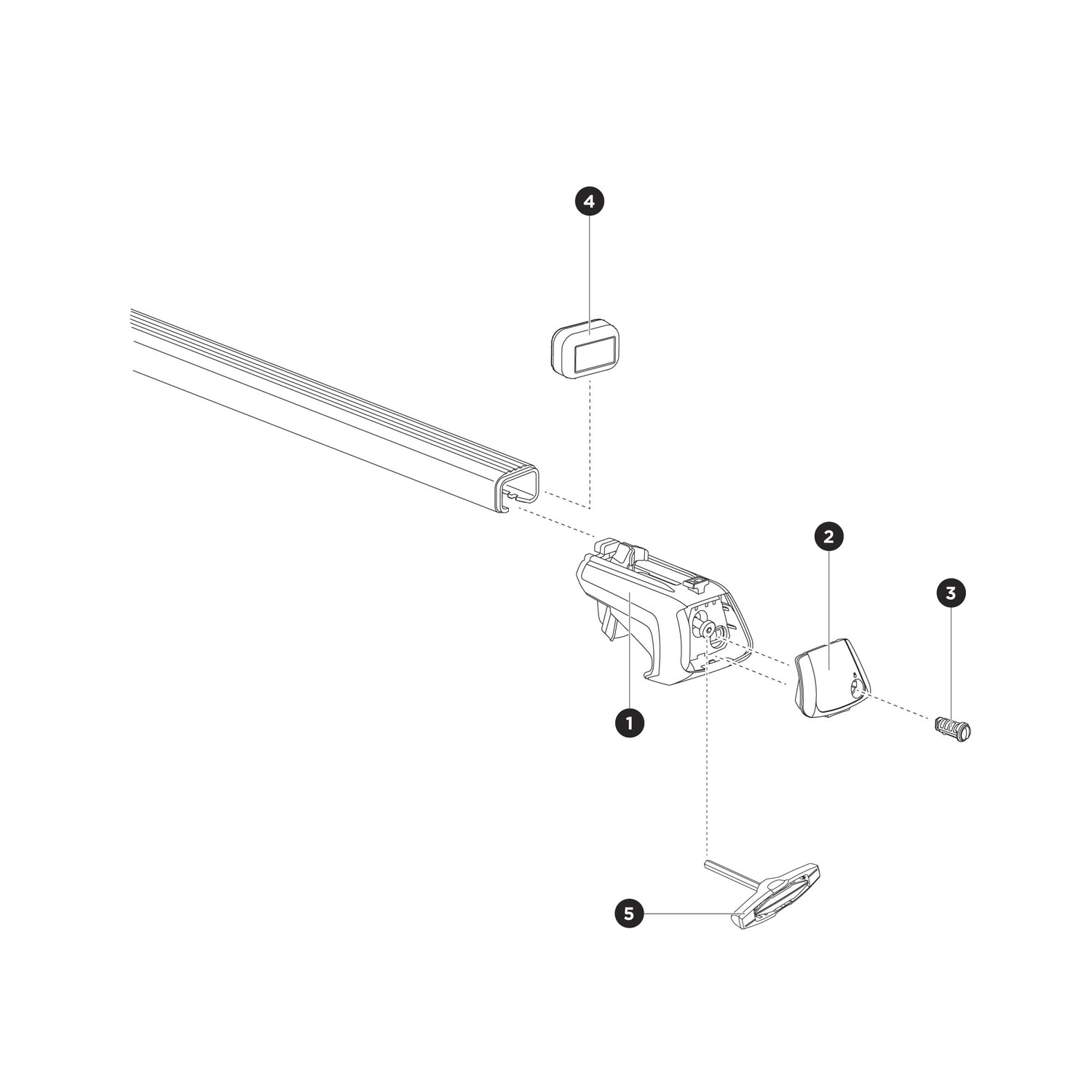 4
2
3
1
5