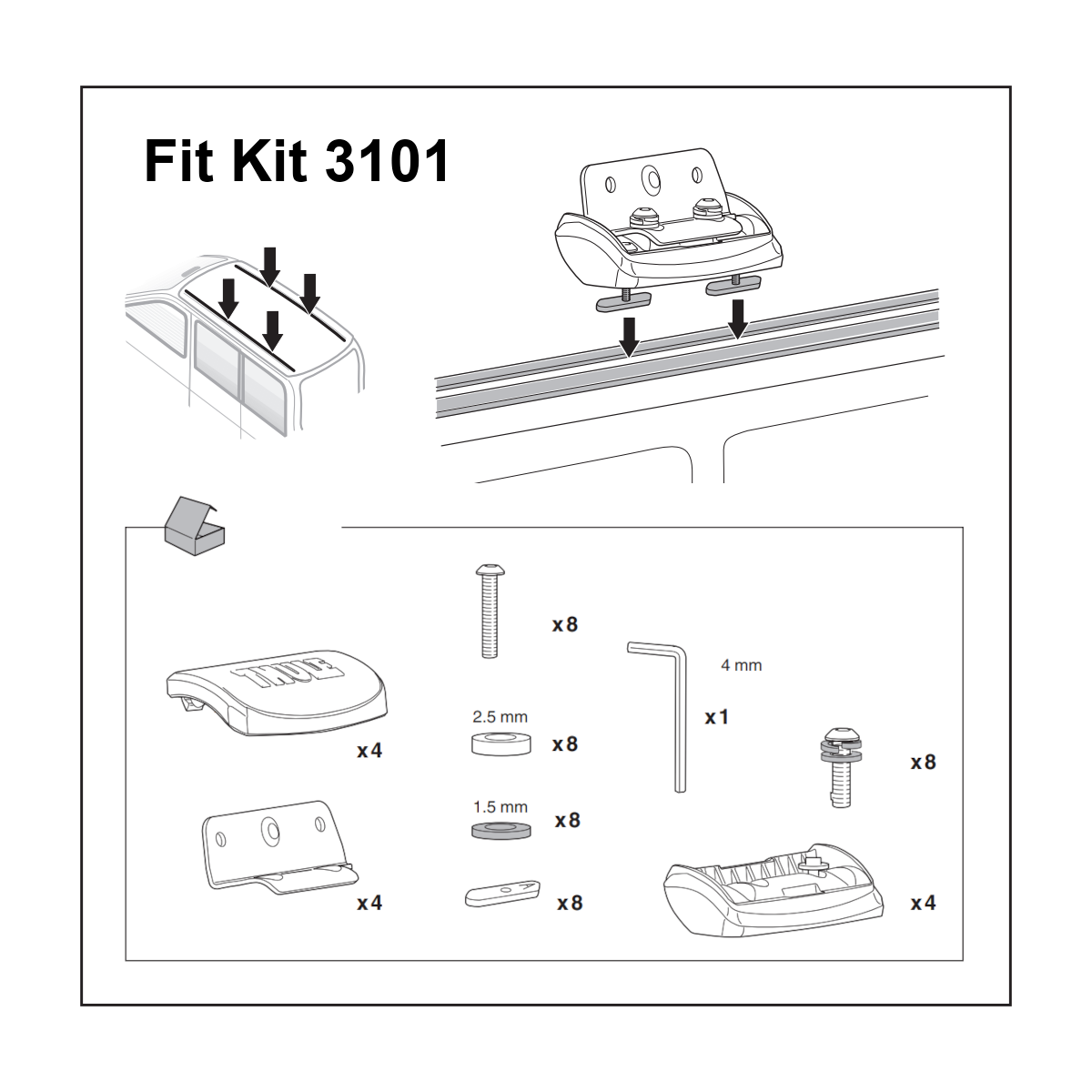 Fit Kit 3101

THULE

x4

x4

x8

2.5 mm

x8

1.5 mm

x8

x8

4 mm

x1

x8

x4