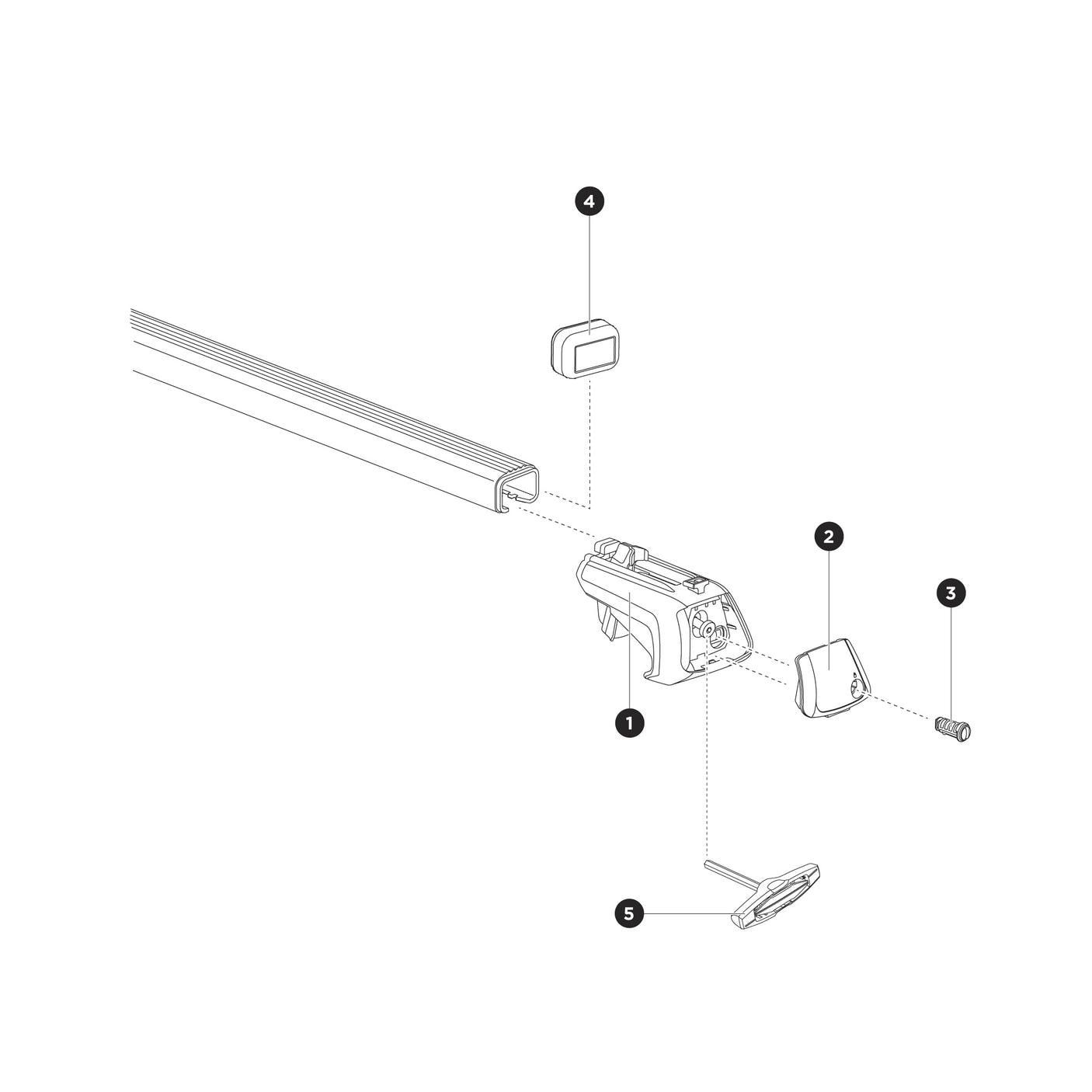 4
2
3
1
5